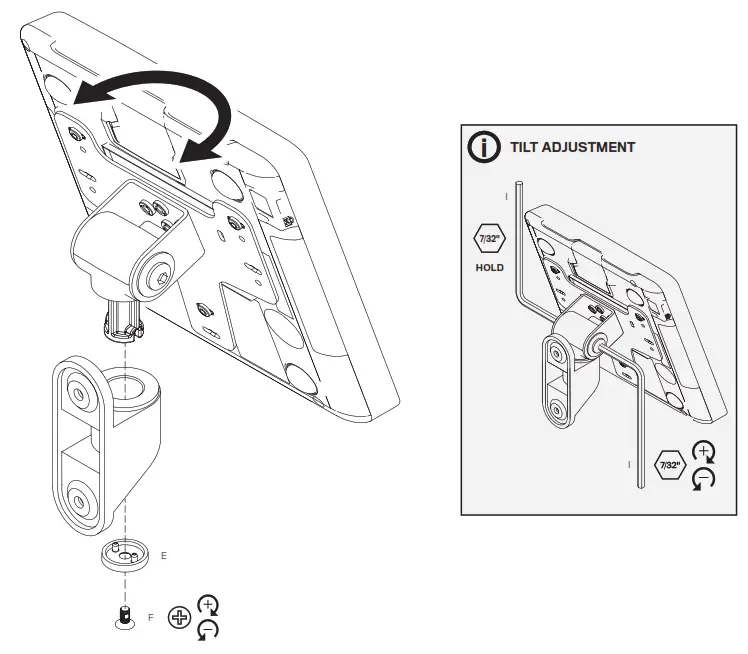 E

F

TILT ADJUSTMENT

I

7/32"

HOLD

I

7/32"