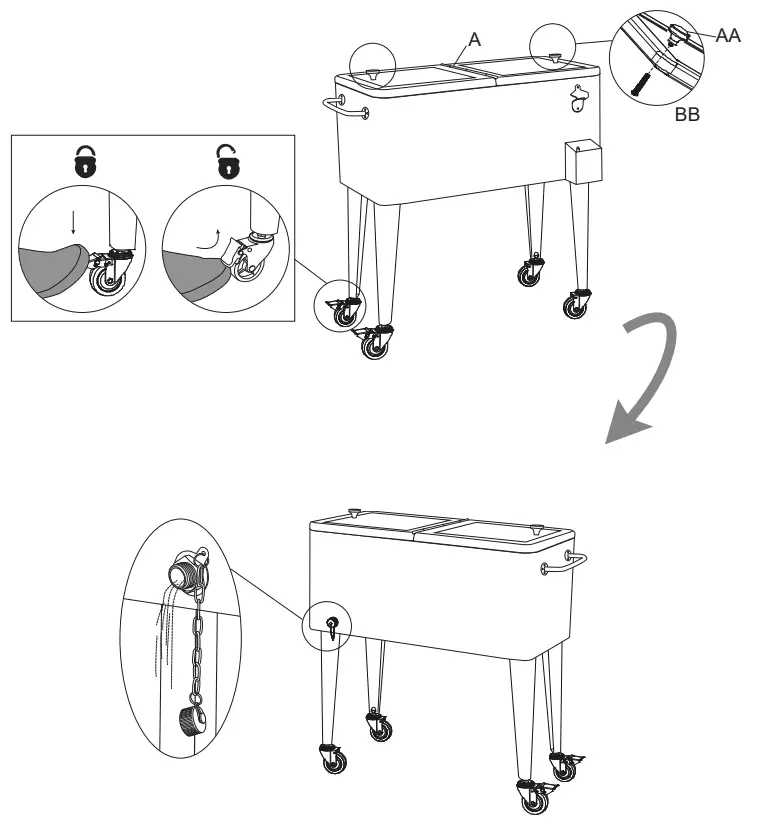 A
AA
BB