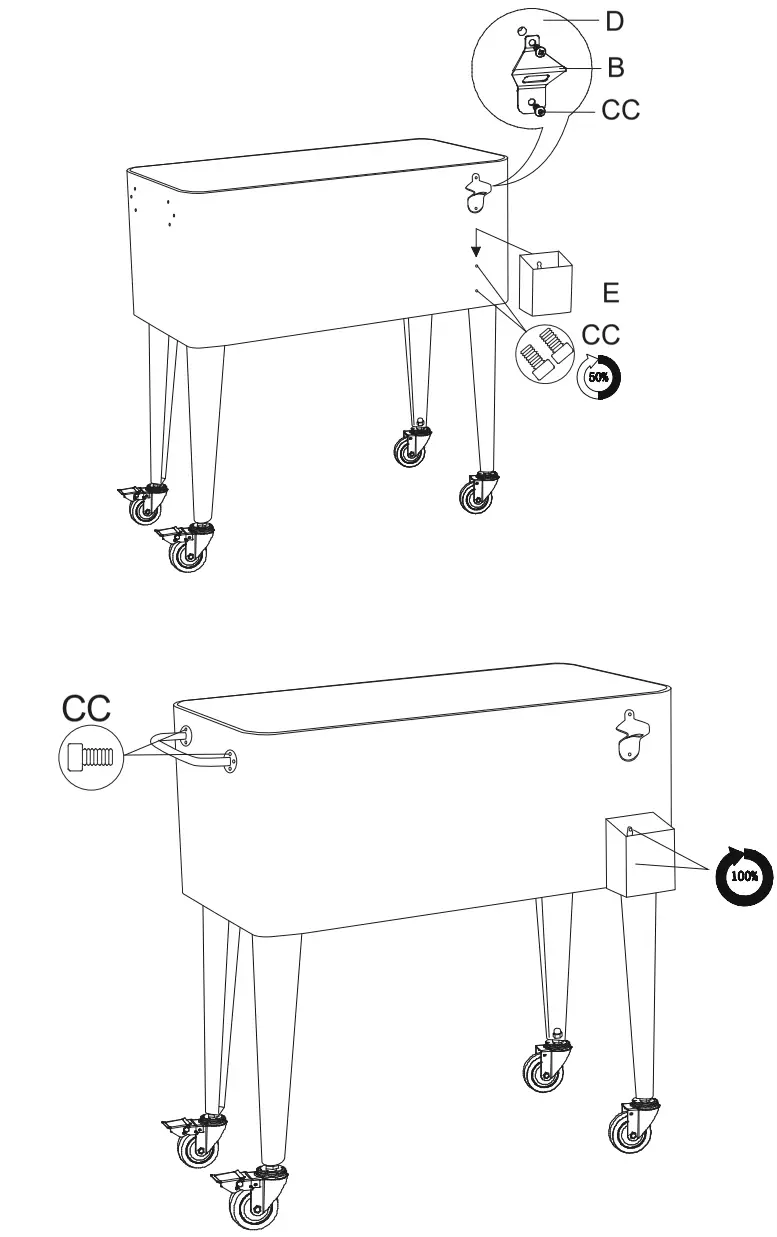 D
B
CC
E
CC
50%
CC
100%