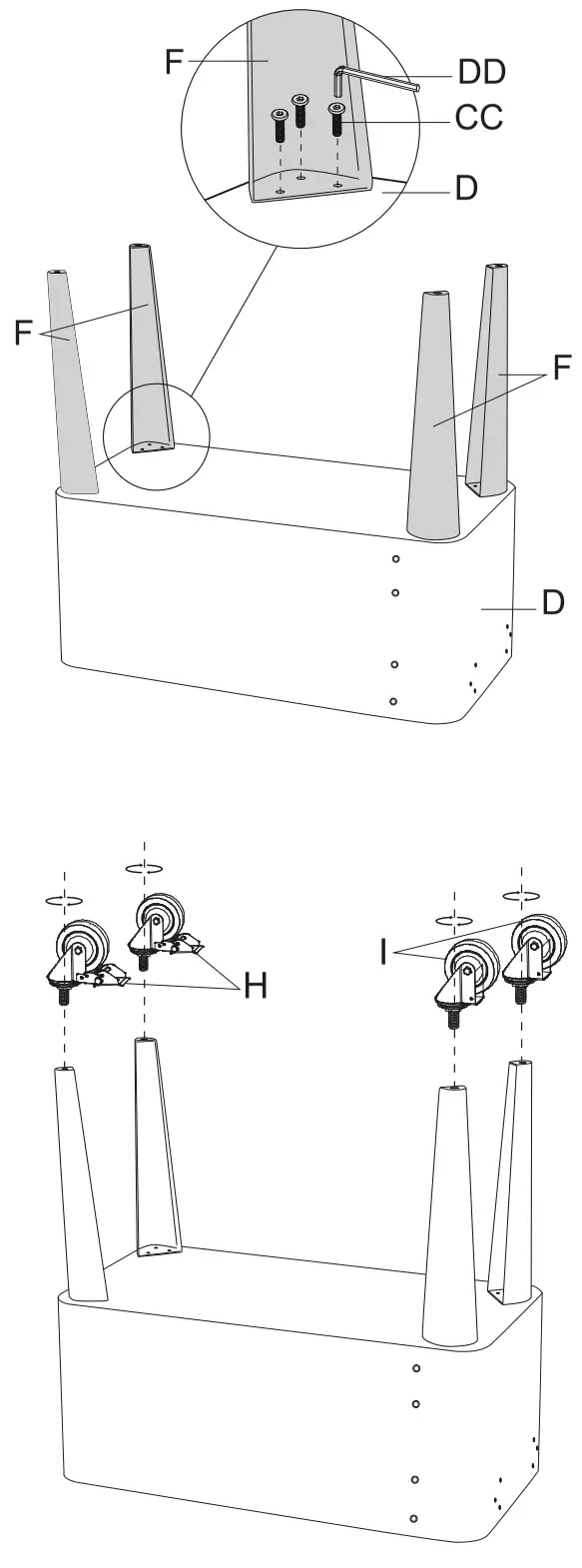 F
DD
CC
D
F
F
D
H
I