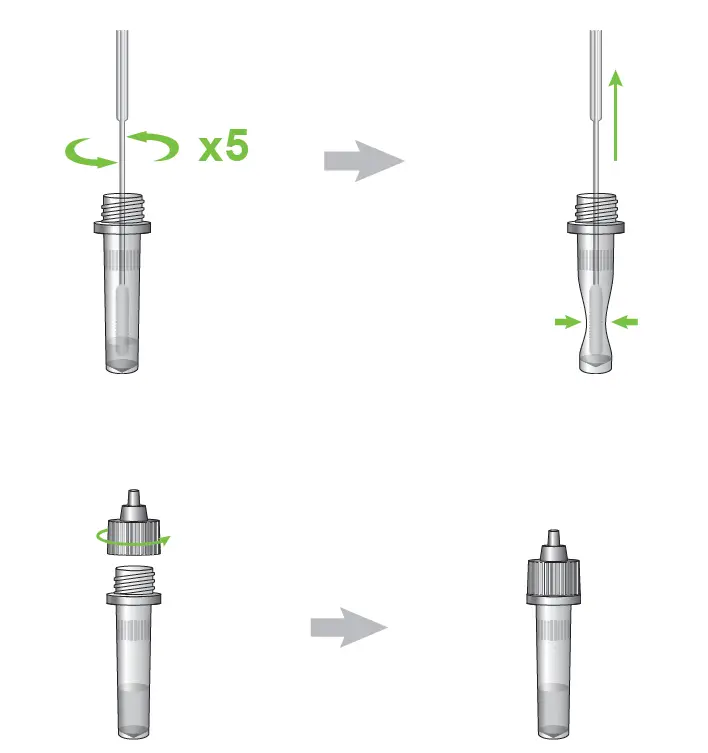 x5