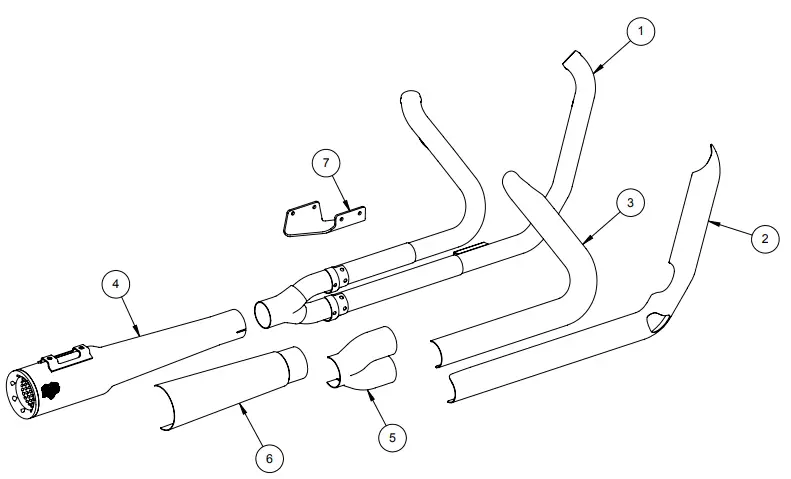 1
7
3
2
4
5
6