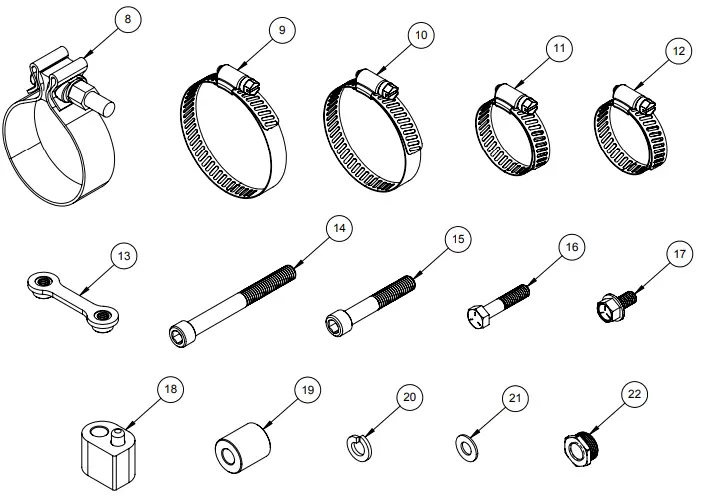 8
9
10
11
12
13
14
15
16
17
18
19
20
21
22