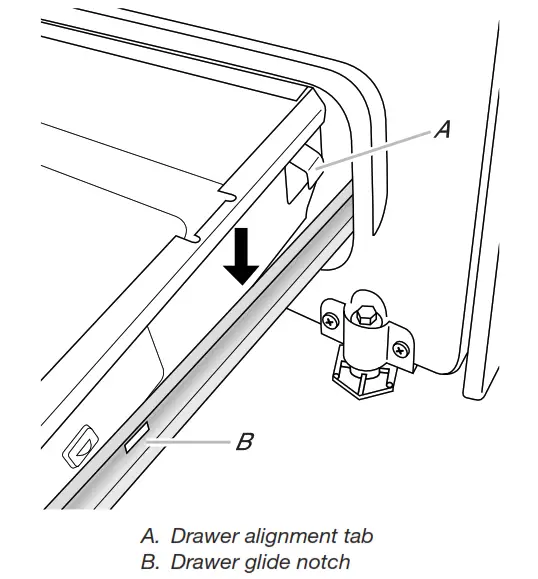 A

B

A. Drawer alignment tab
B. Drawer glide notch