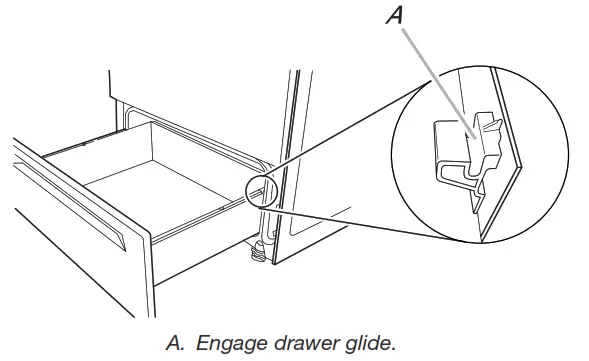 A

A. Engage drawer glide.