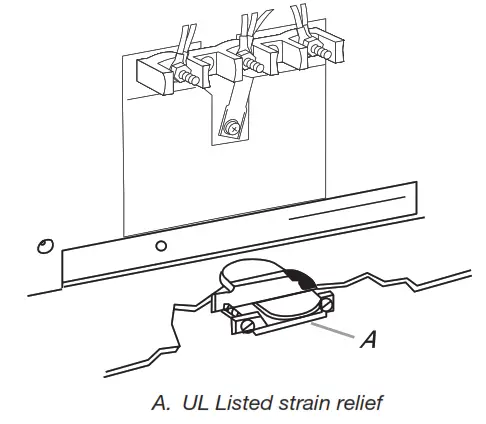 A

A. UL Listed strain relief