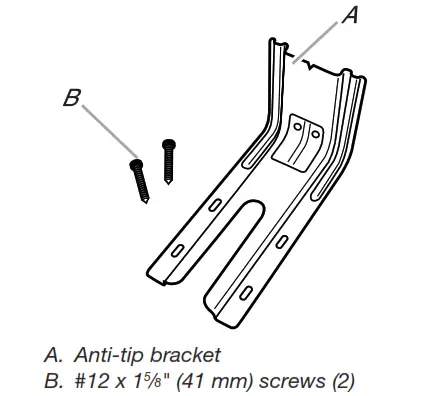 A

B

A. Anti-tip bracket
B. #12 x 1⅝" (41 mm) screws (2)