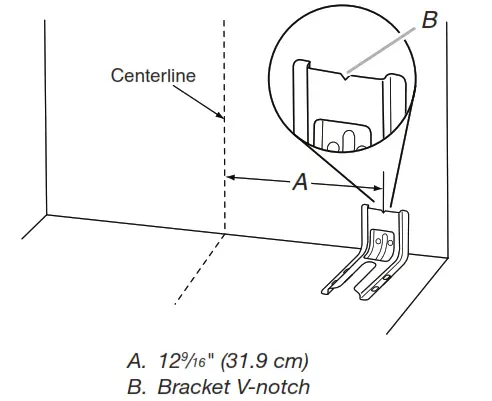 B

Centerline

A

A. $12\frac{9}{16}$" (31.9 cm)
B. Bracket V-notch