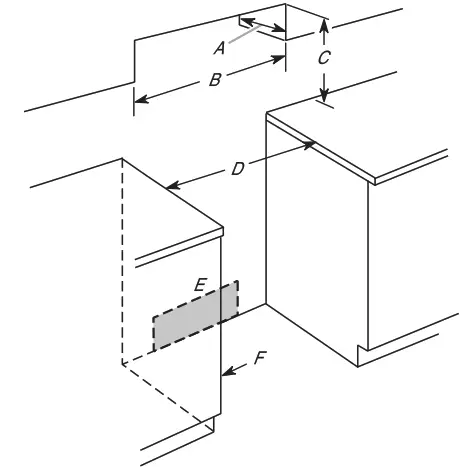 A
B
C
D
E
F