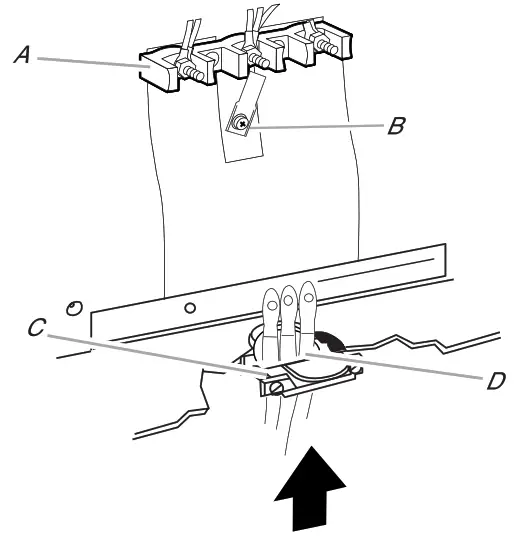 A
B
C
D