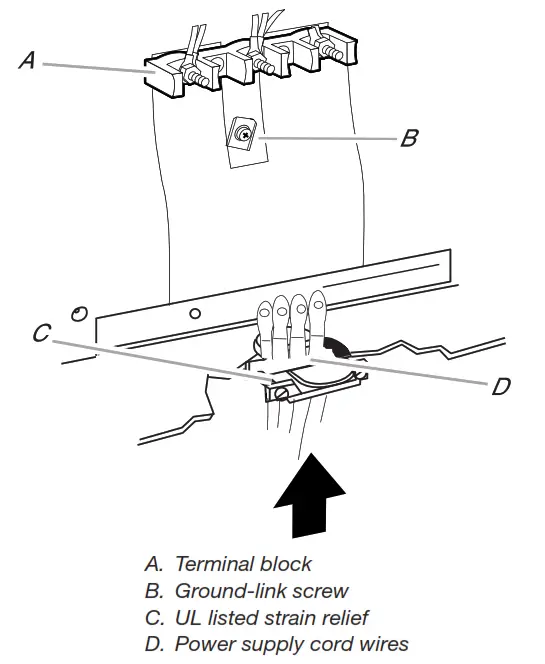 A

B

C

D

A. Terminal block
B. Ground-link screw
C. UL listed strain relief
D. Power supply cord wires