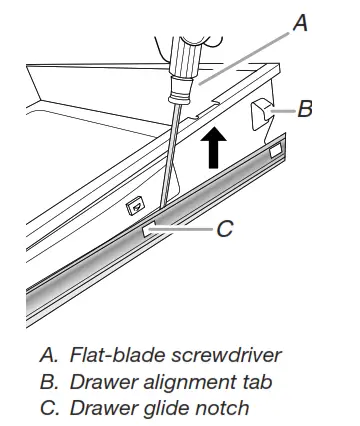 A
B
C

A. Flat-blade screwdriver
B. Drawer alignment tab
C. Drawer glide notch