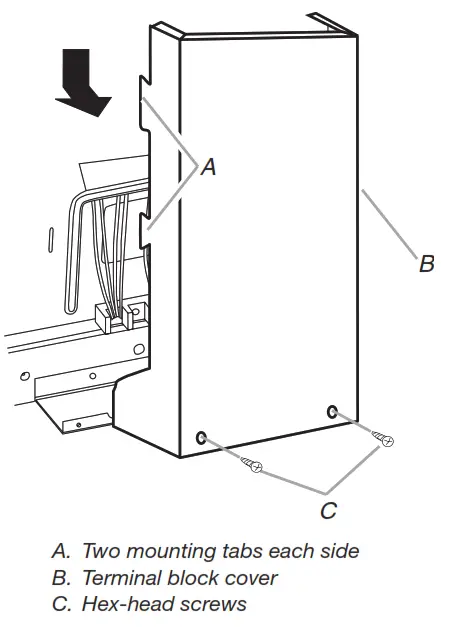 A
B
C

A. Two mounting tabs each side
B. Terminal block cover
C. Hex-head screws