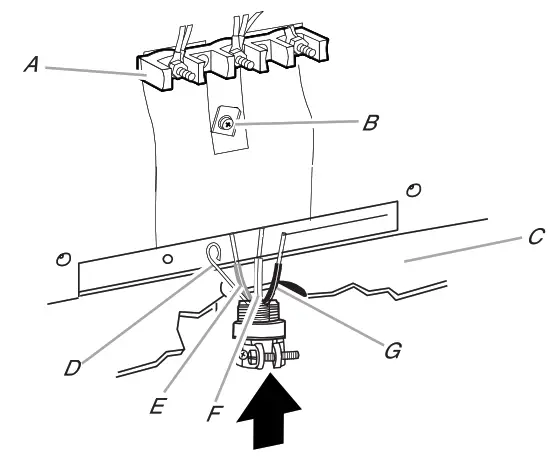 A
B
C
D
E
F
G