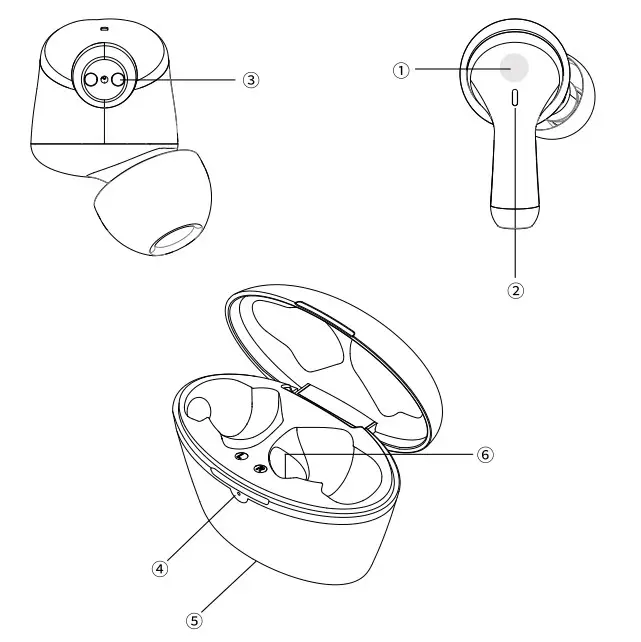 ③
①
②
⑥
④
⑤