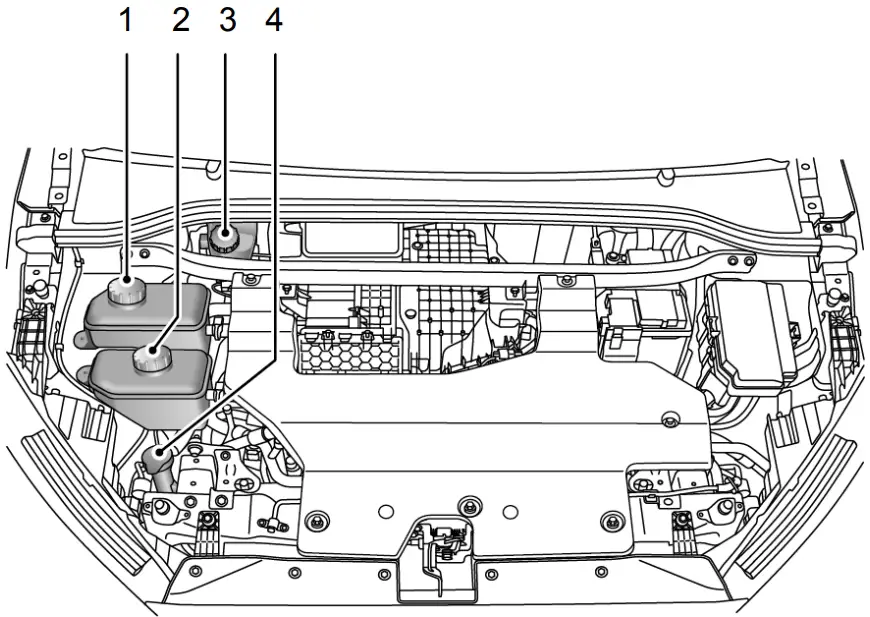 1 2 3 4