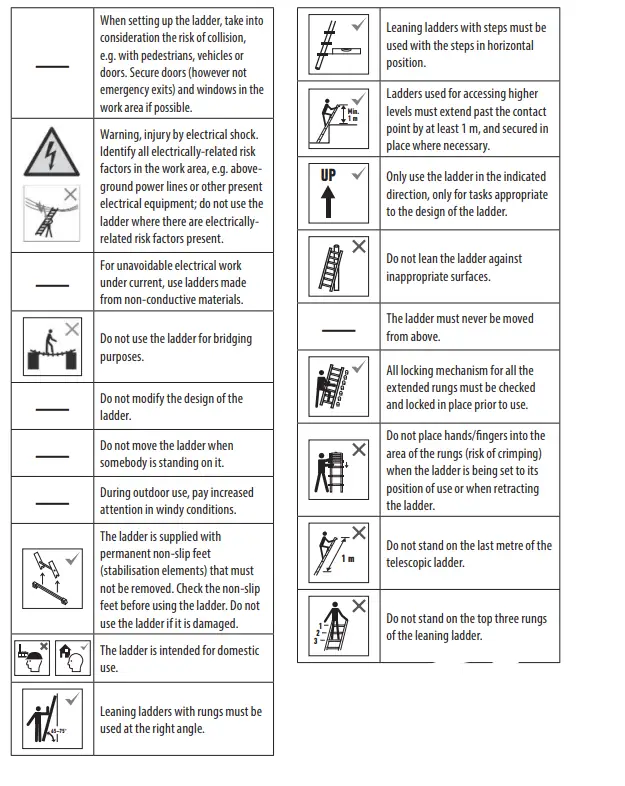 | | |
|---|---|
| — | When setting up the ladder, take into consideration the risk of collision, e.g. with pedestrians, vehicles or doors. Secure doors (however not emergency exits) and windows in the work area if possible. |
| | Warning, injury by electrical shock. Identify all electrically-related risk factors in the work area, e.g. above-ground power lines or other present electrical equipment; do not use the ladder where there are electrically-related risk factors present. |
| — | For unavoidable electrical work under current, use ladders made from non-conductive materials. |
| | Do not use the ladder for bridging purposes. |
| — | Do not modify the design of the ladder. |
| — | Do not move the ladder when somebody is standing on it. |
| — | During outdoor use, pay increased attention in windy conditions. |
| | The ladder is supplied with permanent non-slip feet (stabilisation elements) that must not be removed. Check the non-slip feet before using the ladder. Do not use the ladder if it is damaged. |
| | The ladder is intended for domestic use. |
| 65–75° | Leaning ladders with rungs must be used at the right angle. |

| | |
|---|---|
| | Leaning ladders with steps must be used with the steps in horizontal position. |
| Min. 1 m | Ladders used for accessing higher levels must extend past the contact point by at least 1 m, and secured in place where necessary. |
| UP | Only use the ladder in the indicated direction, only for tasks appropriate to the design of the ladder. |
| | Do not lean the ladder against inappropriate surfaces. |
| — | The ladder must never be moved from above. |
| | All locking mechanism for all the extended rungs must be checked and locked in place prior to use. |
| | Do not place hands/fingers into the area of the rungs (risk of crimping) when the ladder is being set to its position of use or when retracting the ladder. |
| 1 m | Do not stand on the last metre of the telescopic ladder. |
| 1 2 3 | Do not stand on the top three rungs of the leaning ladder. |