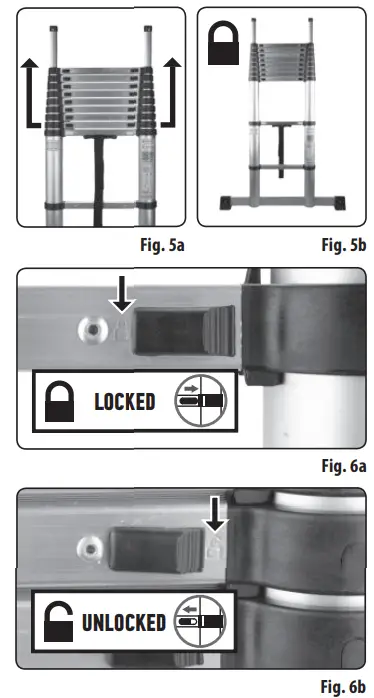 Fig. 5a

Fig. 5b

LOCKED

Fig. 6a

UNLOCKED

Fig. 6b