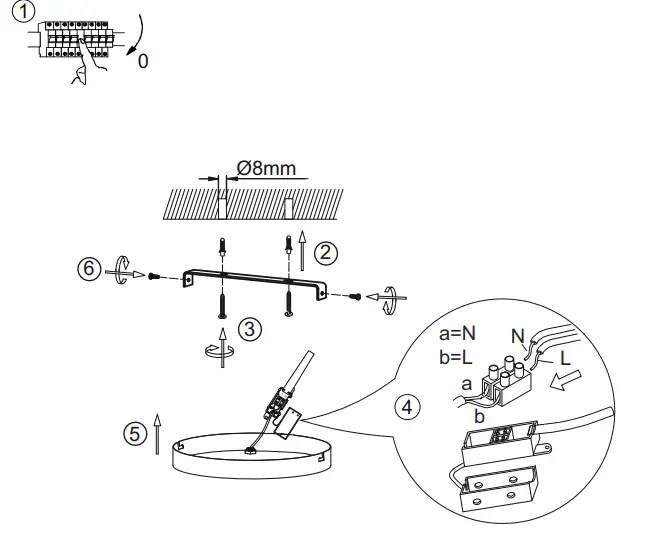 ①
0

Ø8mm

②

⑥

③

a=N
b=L
N
L
a
b
④

⑤