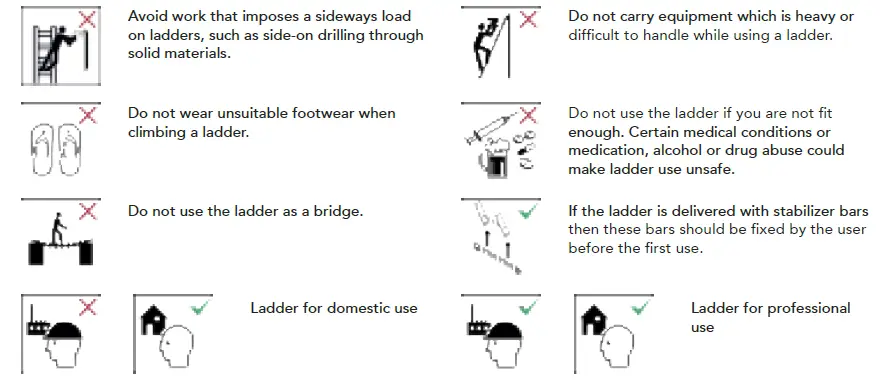 Avoid work that imposes a sideways load on ladders, such as side-on drilling through solid materials.

Do not wear unsuitable footwear when climbing a ladder.

Do not use the ladder as a bridge.

Ladder for domestic use

Do not carry equipment which is heavy or difficult to handle while using a ladder.

Do not use the ladder if you are not fit enough. Certain medical conditions or medication, alcohol or drug abuse could make ladder use unsafe.

If the ladder is delivered with stabilizer bars then these bars should be fixed by the user before the first use.

Ladder for professional use