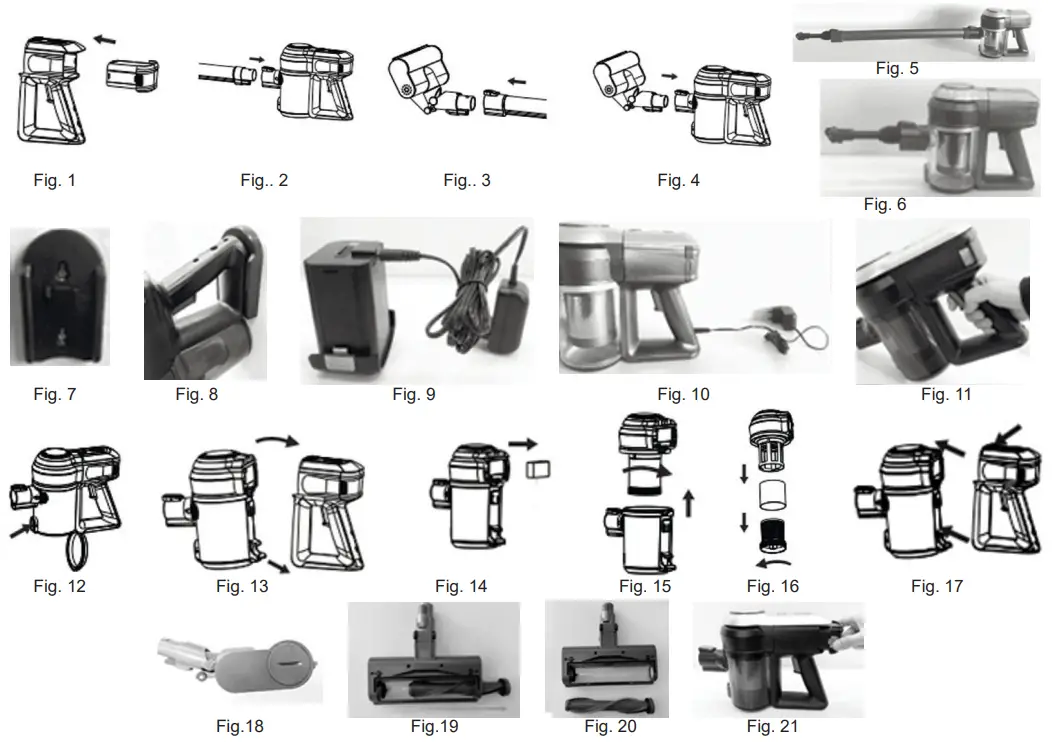 Fig. 1

Fig.. 2

Fig.. 3

Fig. 4

Fig. 5

Fig. 6

Fig. 7

Fig. 8

Fig. 9

Fig. 10

Fig. 11

Fig. 12

Fig. 13

Fig. 14

Fig. 15

Fig. 16

Fig. 17

Fig.18

Fig.19

Fig. 20

Fig. 21