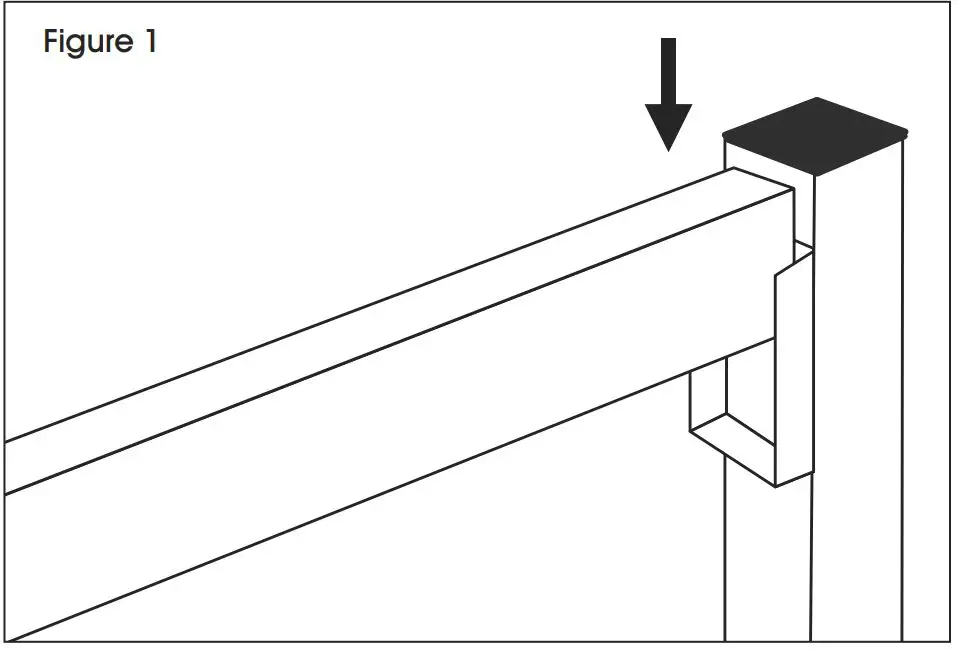 Figure 1