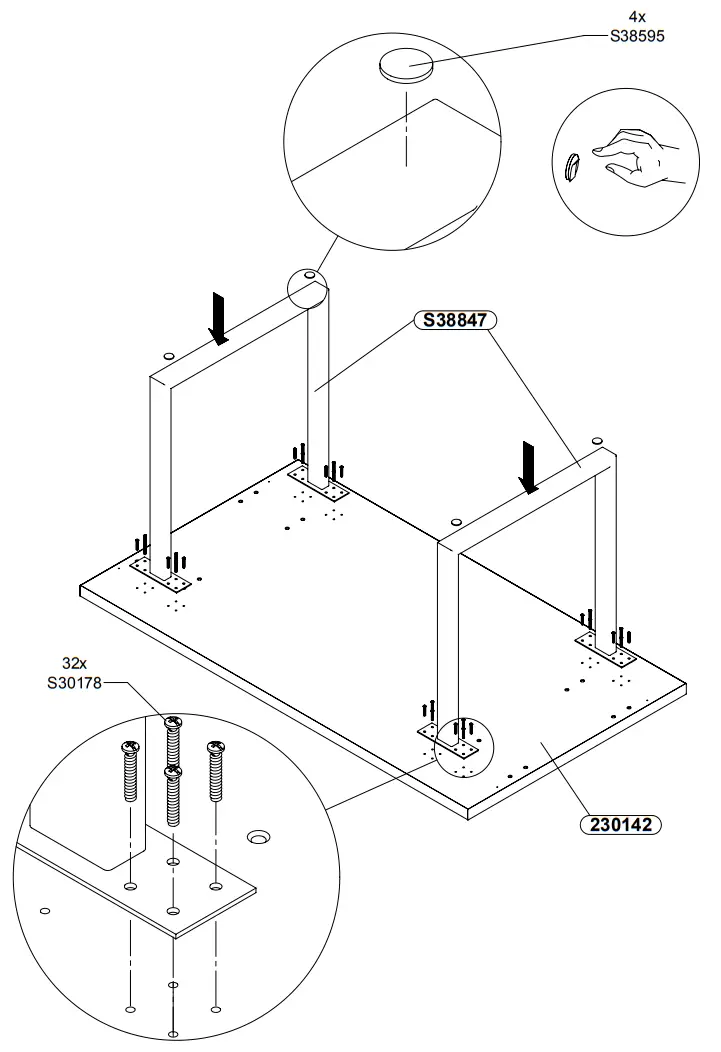 4x
S38595

S38847

32x
S30178

230142