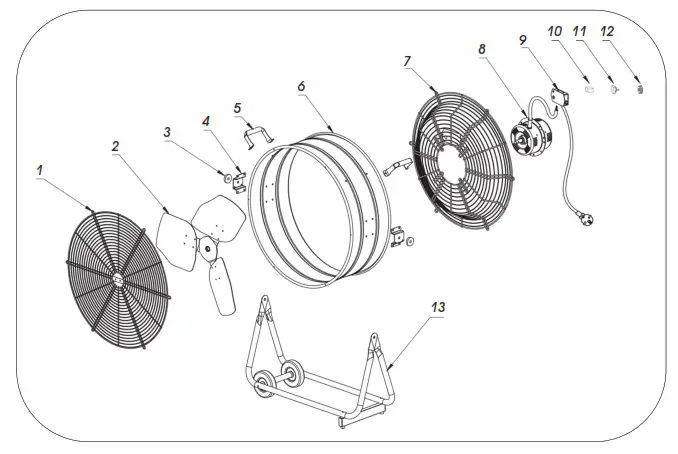 1
2
3
4
5
6
7
8
9
10
11
12
13