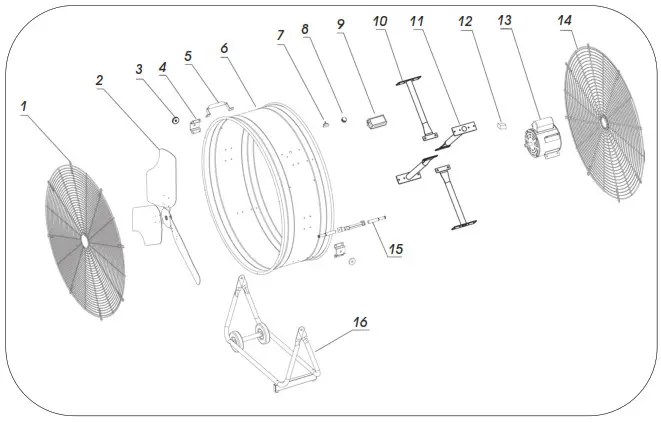 1
2
3
4
5
6
7
8
9
10
11
12
13
14
15
16