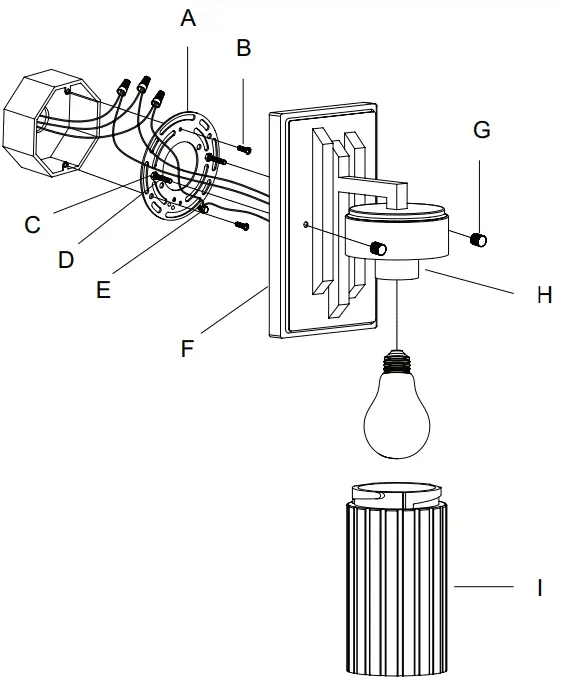 A
B
G
C
D
E
H
F
I