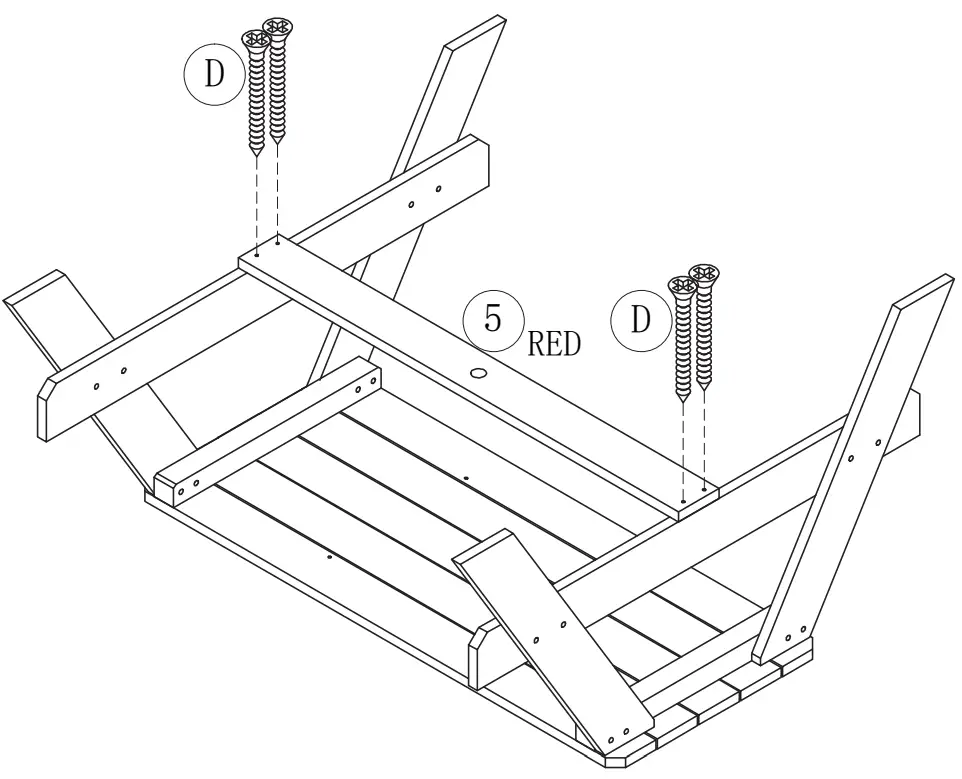 D

5
RED

D