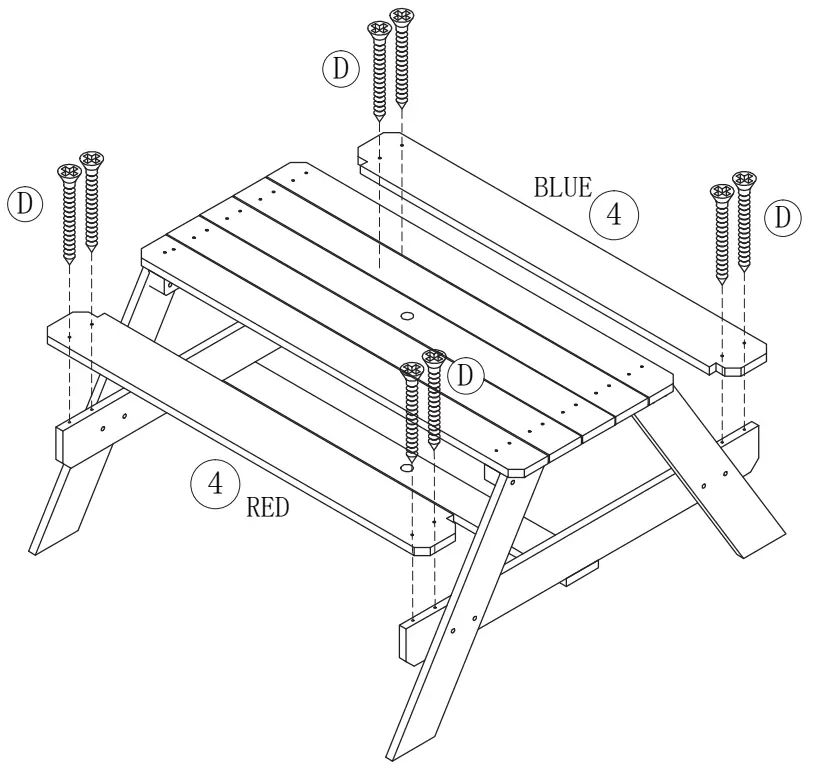 D

D

BLUE
4

D

D

4
RED