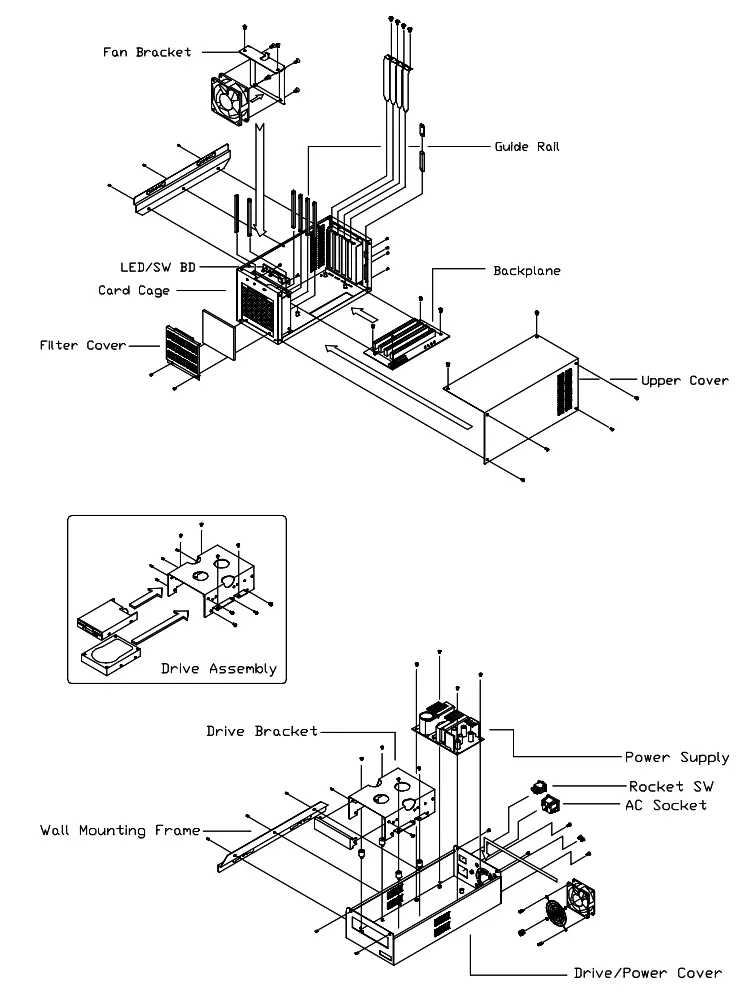 Fan Bracket

Guide Rail

LED/SW BD

Card Cage

Backplane

Filter Cover

Upper Cover

Drive Assembly

Drive Bracket

Power Supply

Rocket SW

AC Socket

Wall Mounting Frame

Drive/Power Cover