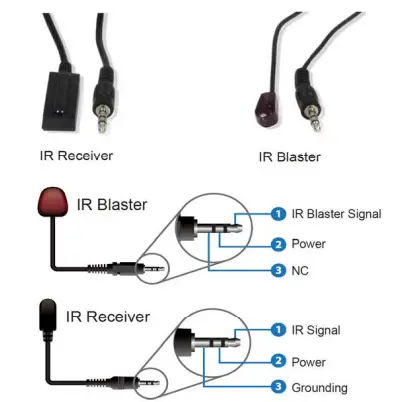 IR Receiver

IR Blaster

IR Blaster

1 IR Blaster Signal

2 Power

3 NC

IR Receiver

1 IR Signal

2 Power

3 Grounding