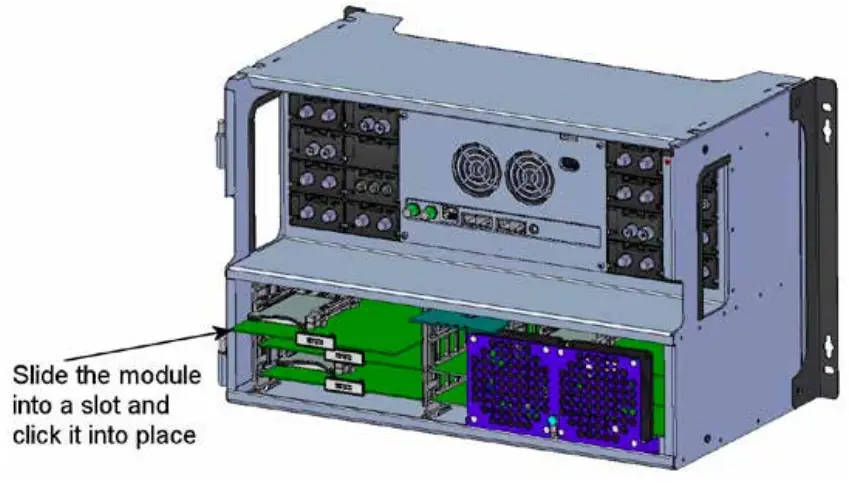 Slide the module into a slot and click it into place