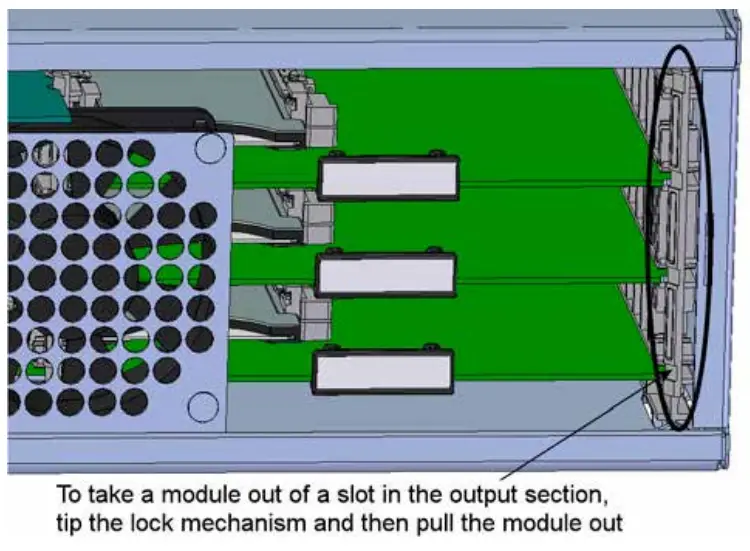 To take a module out of a slot in the output section, tip the lock mechanism and then pull the module out