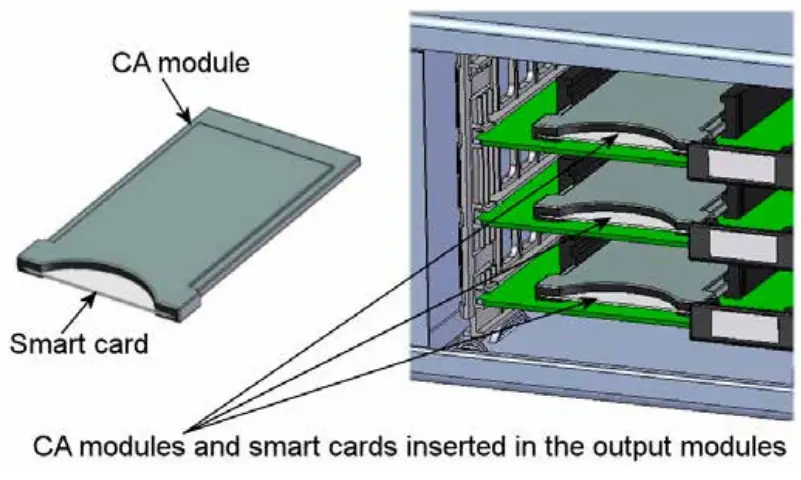 CA module

Smart card

CA modules and smart cards inserted in the output modules