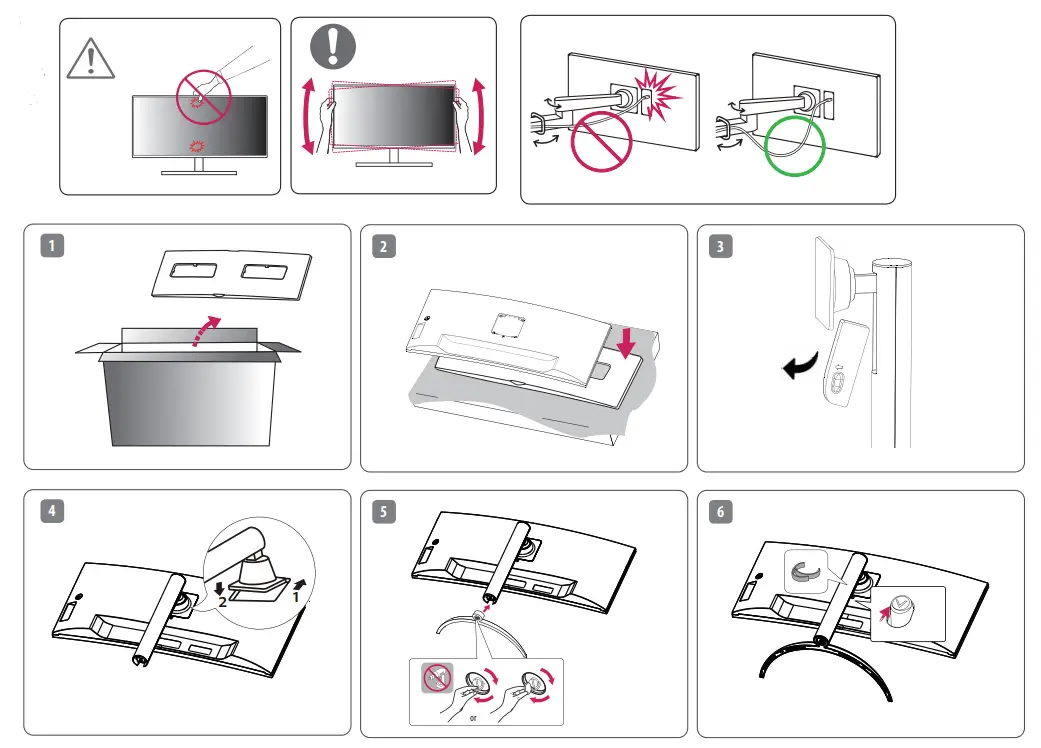 1

2

3

4

2

1

5

or

6