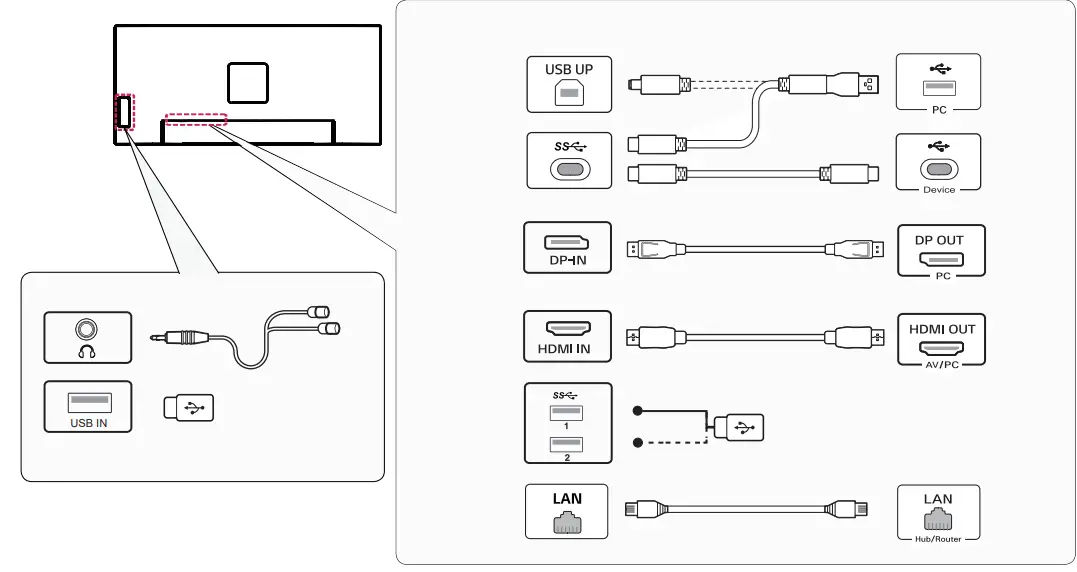 USB IN

USB UP

PC

SS

Device

DP IN

DP OUT

PC

HDMI IN

HDMI OUT

AV/PC

SS

1

2

LAN

LAN

Hub/Router