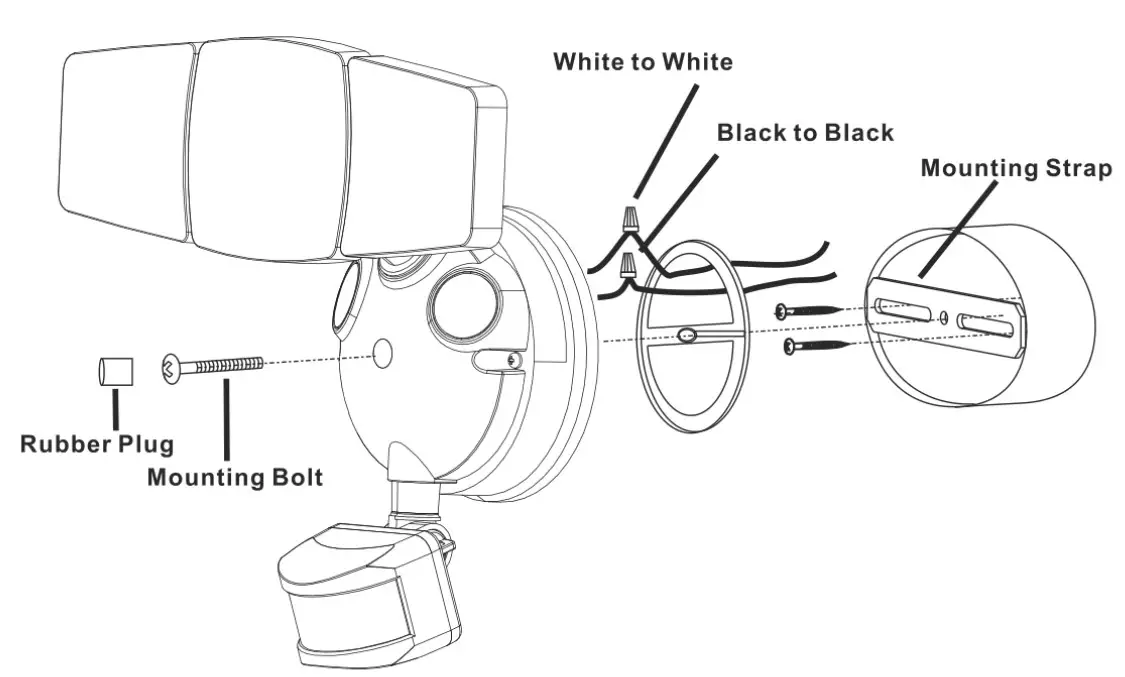 White to White

Black to Black

Mounting Strap

Rubber Plug

Mounting Bolt