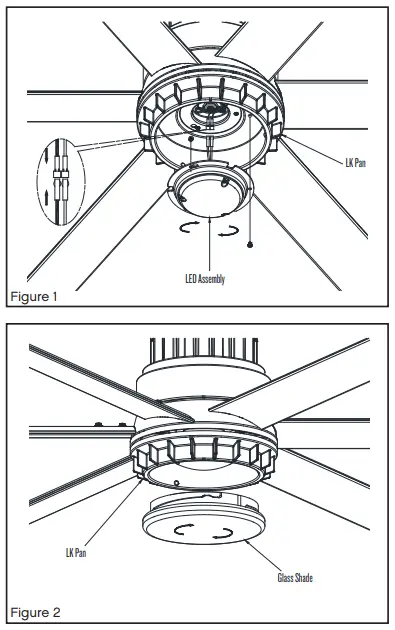 LK Pan

LED Assembly

Figure 1

LK Pan

Glass Shade

Figure 2