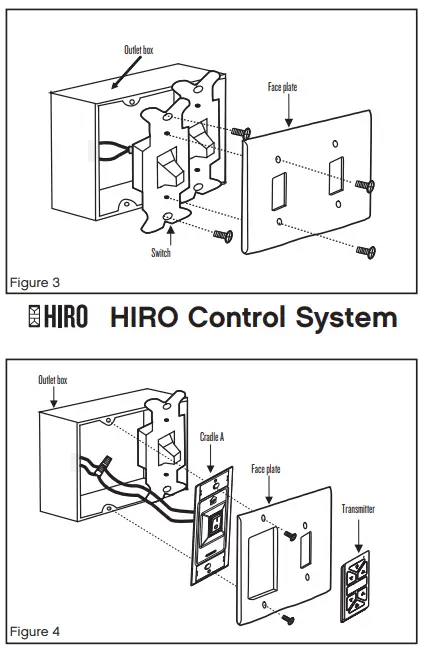 Outlet box

Face plate

Switch

Figure 3

HIRO HIRO Control System

Outlet box

Cradle A

Face plate

Transmitter

Figure 4