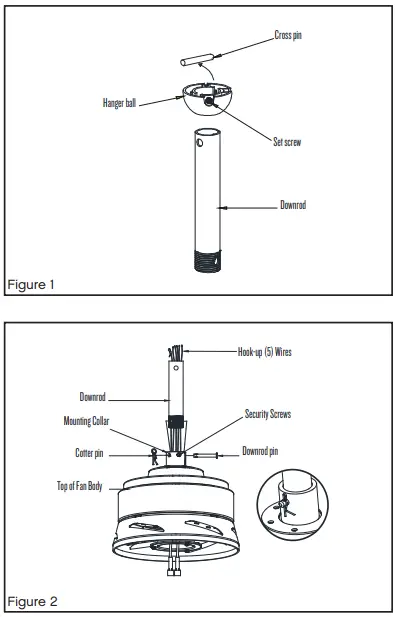 Cross pin

Hanger ball

Set screw

Downrod

Figure 1

Hook-up (5) Wires

Downrod

Mounting Collar

Security Screws

Cotter pin

Downrod pin

Top of Fan Body

Figure 2