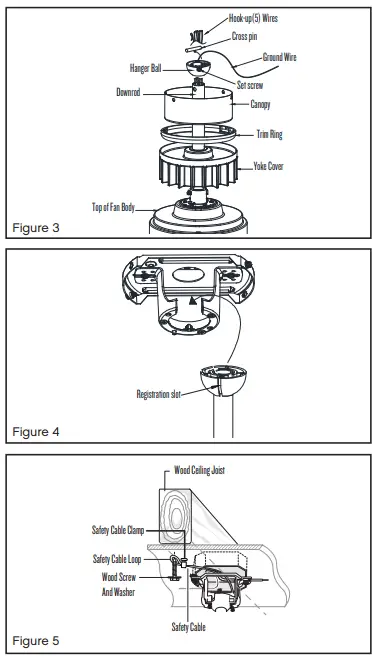 Hook-up(5) Wires
Cross pin
Ground Wire
Hanger Ball
Set screw
Downrod
Canopy
Trim Ring
Yoke Cover
Top of Fan Body
Figure 3

Registration slot
Figure 4

Wood Ceiling Joist
Safety Cable Clamp
Safety Cable Loop
Wood Screw And Washer
Safety Cable
Figure 5