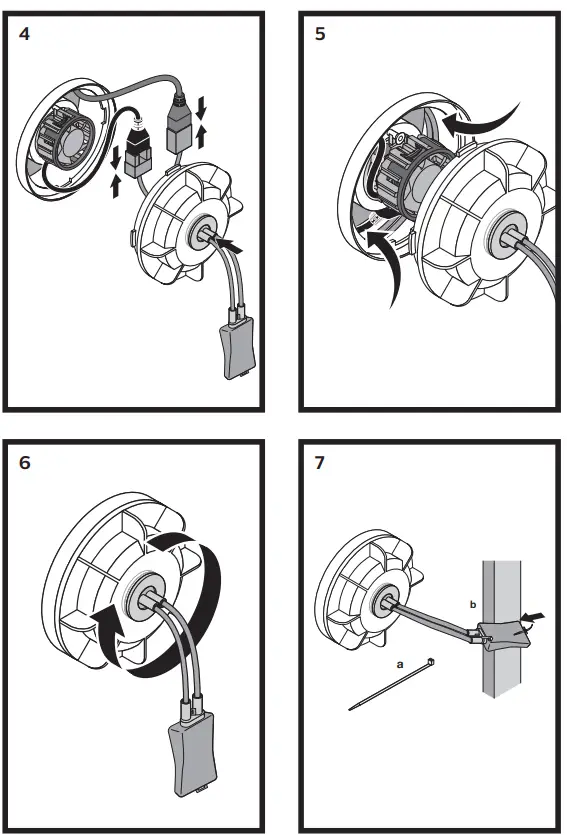 4

5

6

7

b

a