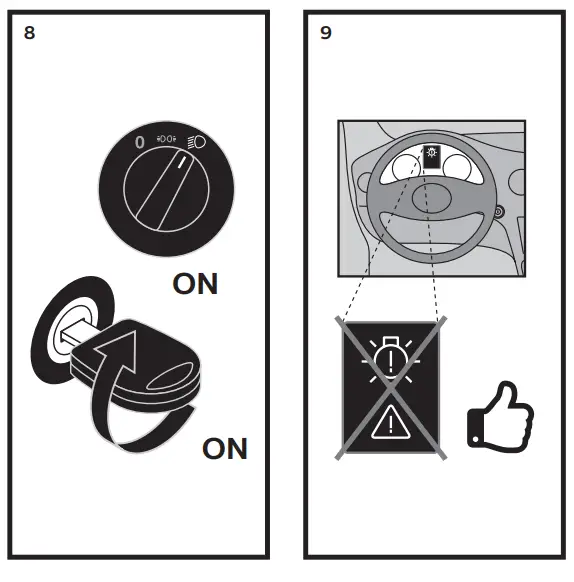 8

0

ON

ON

9