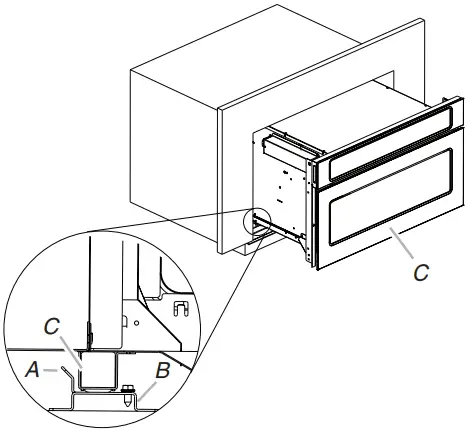 C

C

A

B