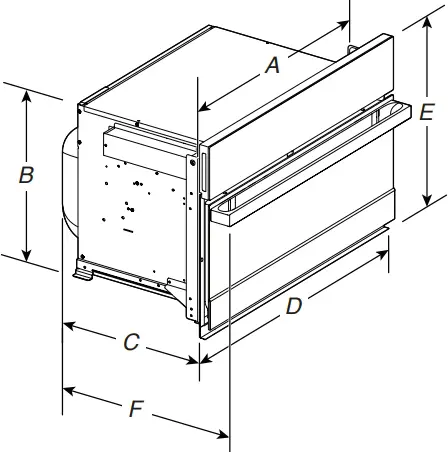 A
E
B
D
C
F