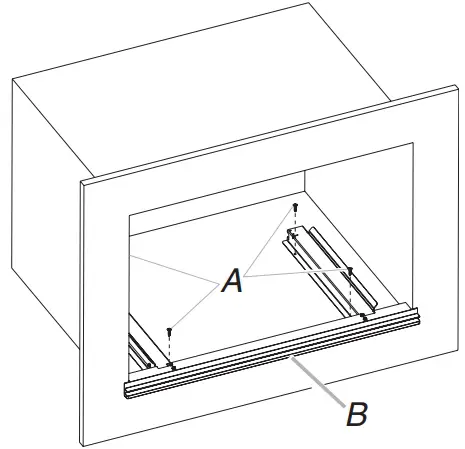 A

B