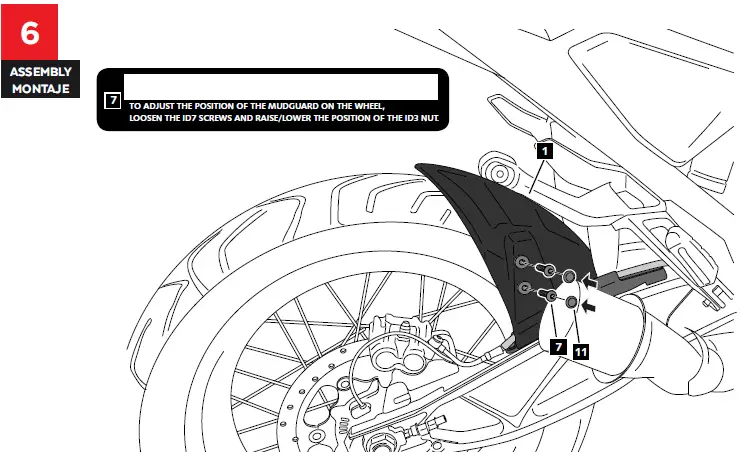 6
ASSEMBLY
MONTAJE

7 TO ADJUST THE POSITION OF THE MUDGUARD ON THE WHEEL, LOOSEN THE ID7 SCREWS AND RAISE/LOWER THE POSITION OF THE ID3 NUT.

1

7

11